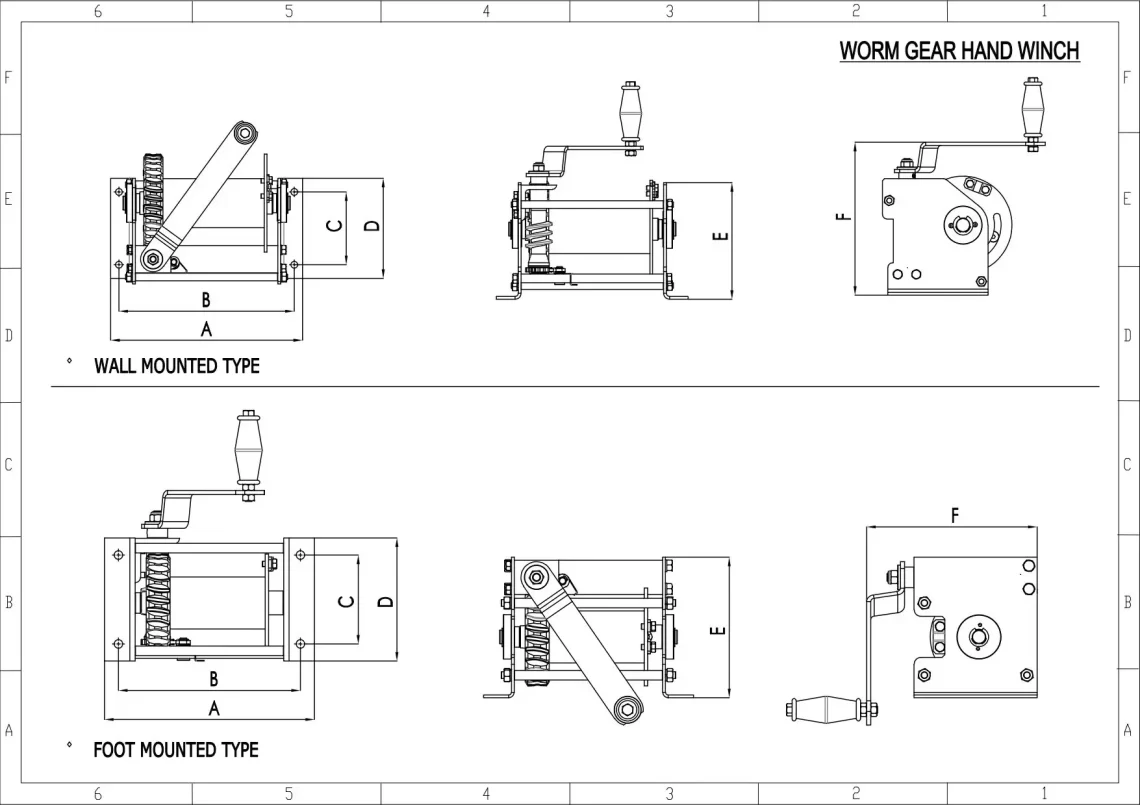 6 5 4 3 2 1

F

E

D

C

B

A

WORM GEAR HAND WINCH

C D

B

A

E

F

° WALL MOUNTED TYPE

C D

B

A

E

F

° FOOT MOUNTED TYPE

F

E

D

C

B

A

6 5 4 3 2 1